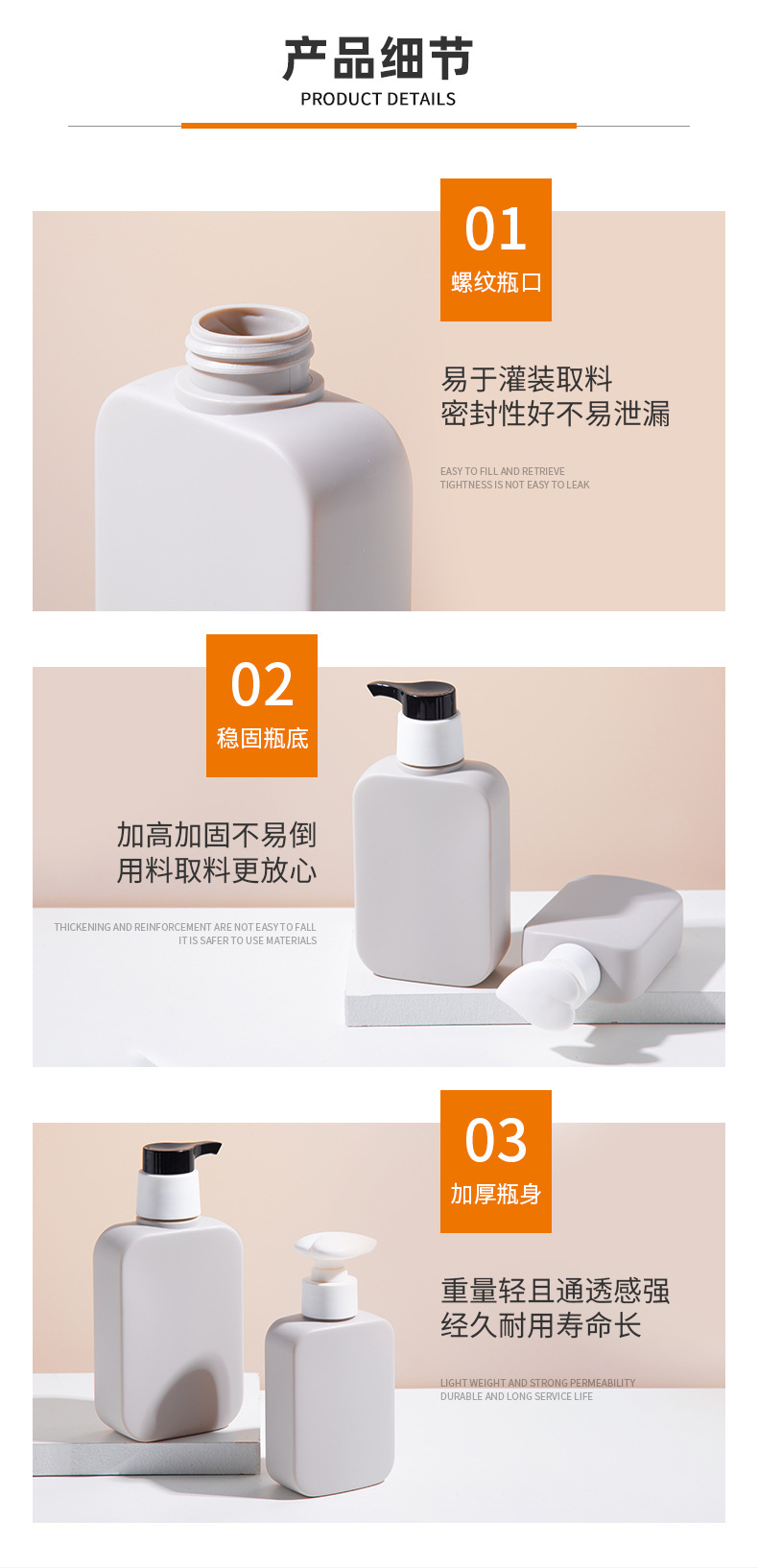 产品细节
PRODUCT DETAILS

01
螺纹瓶口

易于灌装取料
密封性好不易泄漏

EASY TO FILL AND RETRIEVE
TIGHTNESS IS NOT EASY TO LEAK

02
稳固瓶底

加高加固不易倒
用料取料更放心

THICKENING AND REINFORCEMENT ARE NOT EASY TO FALL
IT IS SAFER TO USE MATERIALS

03
加厚瓶身

重量轻且通透感强
经久耐用寿命长

LIGHT WEIGHT AND STRONG PERMEABILITY
DURABLE AND LONG SERVICE LIFE